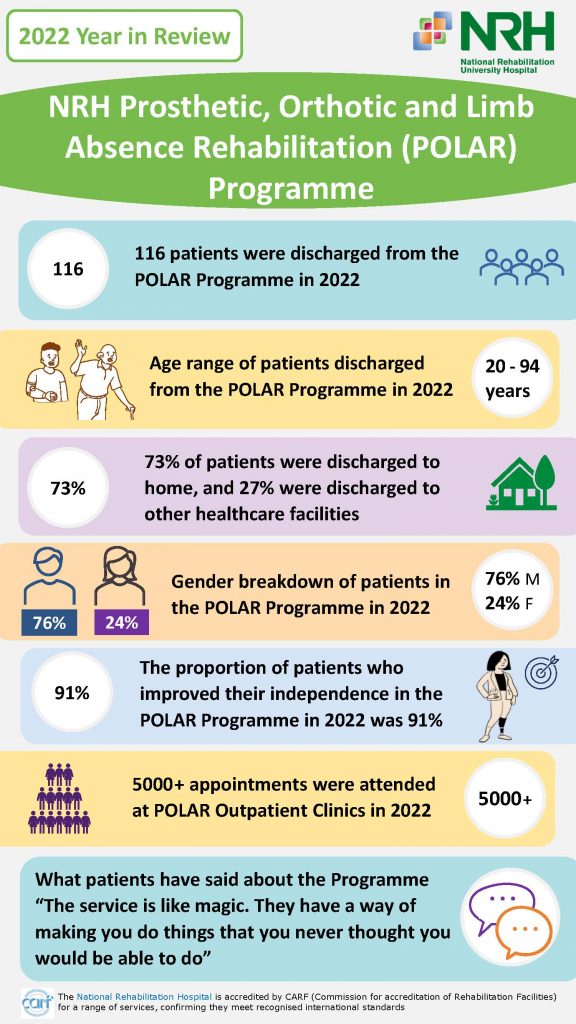 2022 Year in Review

NRH
National Rehabilitation University Hospital

NRH Prosthetic, Orthotic and Limb Absence Rehabilitation (POLAR) Programme

116

116 patients were discharged from the POLAR Programme in 2022

Age range of patients discharged from the POLAR Programme in 2022

20 - 94 years

73%

73% of patients were discharged to home, and 27% were discharged to other healthcare facilities

76%

24%

Gender breakdown of patients in the POLAR Programme in 2022

76% M
24% F

91%

The proportion of patients who improved their independence in the POLAR Programme in 2022 was 91%

5000+ appointments were attended at POLAR Outpatient Clinics in 2022

5000+

What patients have said about the Programme
"The service is like magic. They have a way of making you do things that you never thought you would be able to do"

carf

The National Rehabilitation Hospital is accredited by CARF (Commission for accreditation of Rehabilitation Facilities) for a range of services, confirming they meet recognised international standards